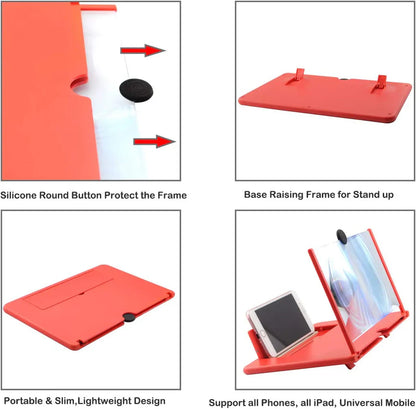 Silicone Round Button Protect the Frame

Base Raising Frame for Stand up

Portable & Slim,Lightweight Design

Support all Phones, all iPad, Universal Mobile